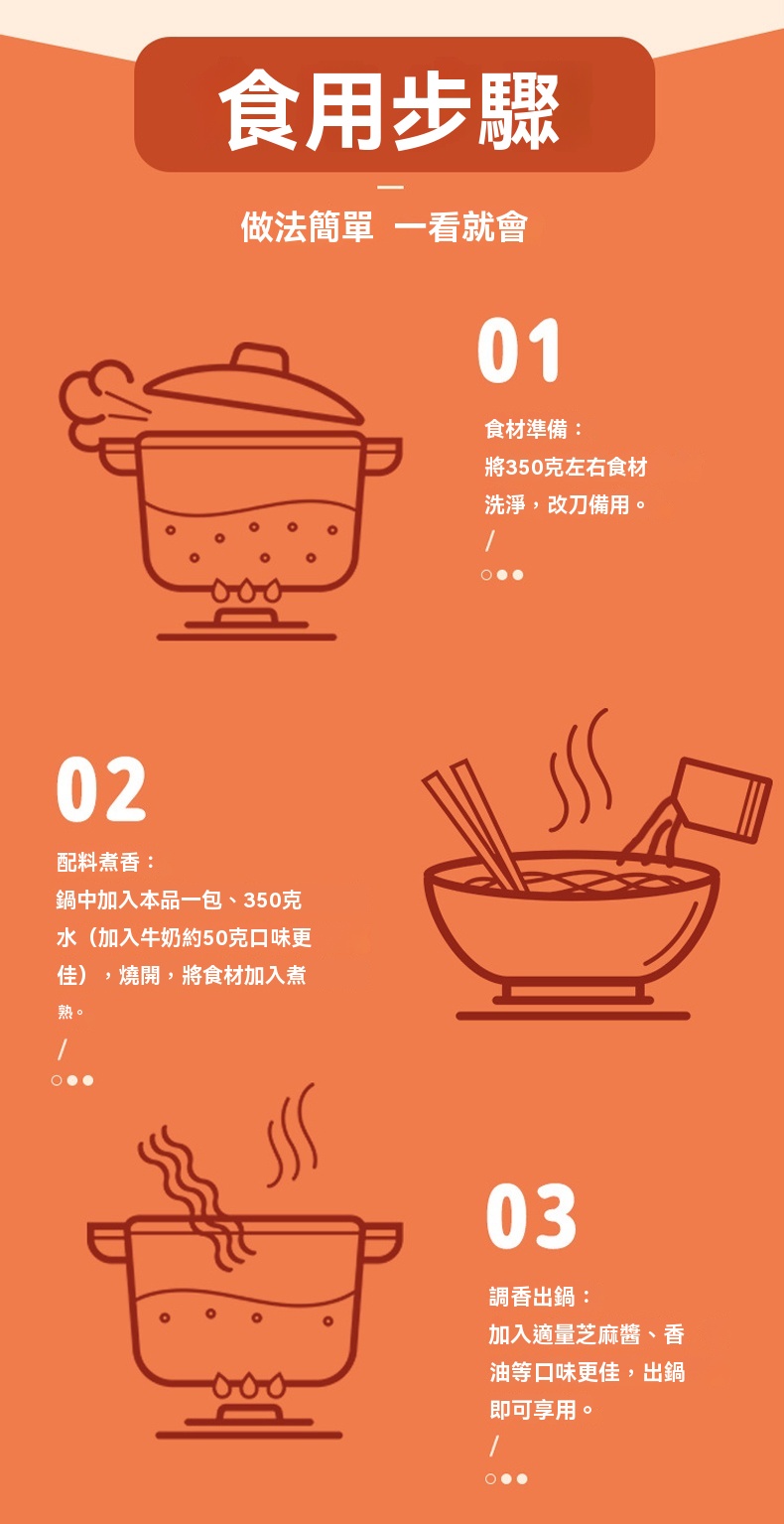 食用步驟

做法簡單 一看就會

01

食材準備：
將350克左右食材洗淨，改刀備用。

/

02

配料煮香：
鍋中加入本品一包、350克水（加入牛奶約50克口味更佳），燒開，將食材加入煮熟。

/

03

調香出鍋：
加入適量芝麻醬、香油等口味更佳，出鍋即可享用。

/